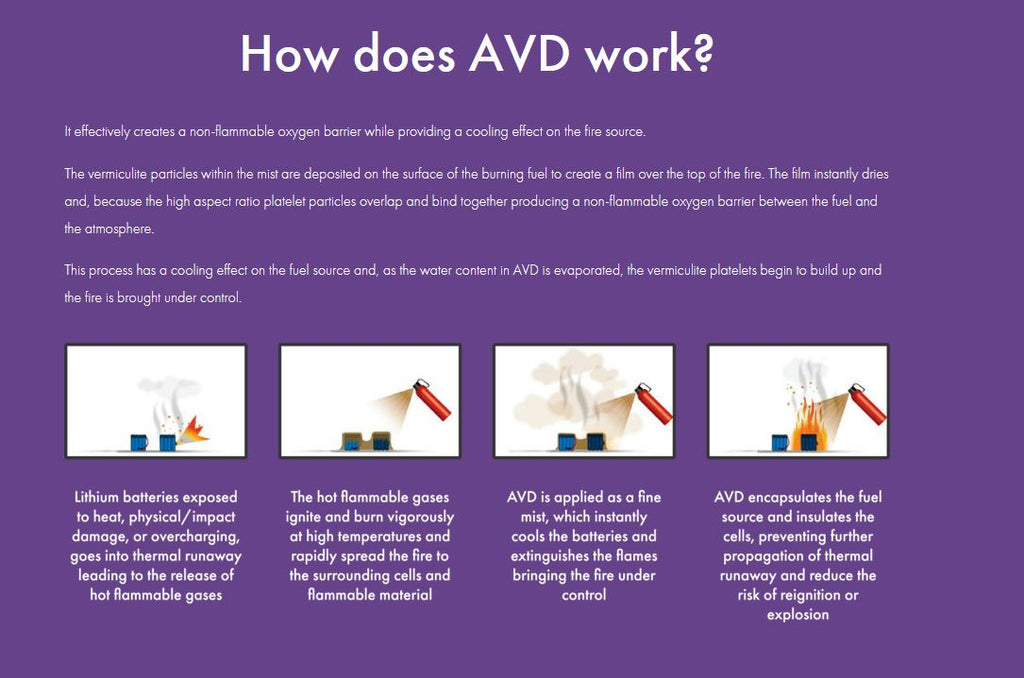 How does AVD work?

It effectively creates a non-flammable oxygen barrier while providing a cooling effect on the fire source.

The vermiculite particles within the mist are deposited on the surface of the burning fuel to create a film over the top of the fire. The film instantly dries and, because the high aspect ratio platelet particles overlap and bind together producing a non-flammable oxygen barrier between the fuel and the atmosphere.

This process has a cooling effect on the fuel source and, as the water content in AVD is evaporated, the vermiculite platelets begin to build up and the fire is brought under control.

Lithium batteries exposed to heat, physical/impact damage, or overcharging, goes into thermal runaway leading to the release of hot flammable gases

The hot flammable gases ignite and burn vigorously at high temperatures and rapidly spread the fire to the surrounding cells and flammable material

AVD is applied as a fine mist, which instantly cools the batteries and extinguishes the flames bringing the fire under control

AVD encapsulates the fuel source and insulates the cells, preventing further propagation of thermal runaway and reduce the risk of reignition or explosion